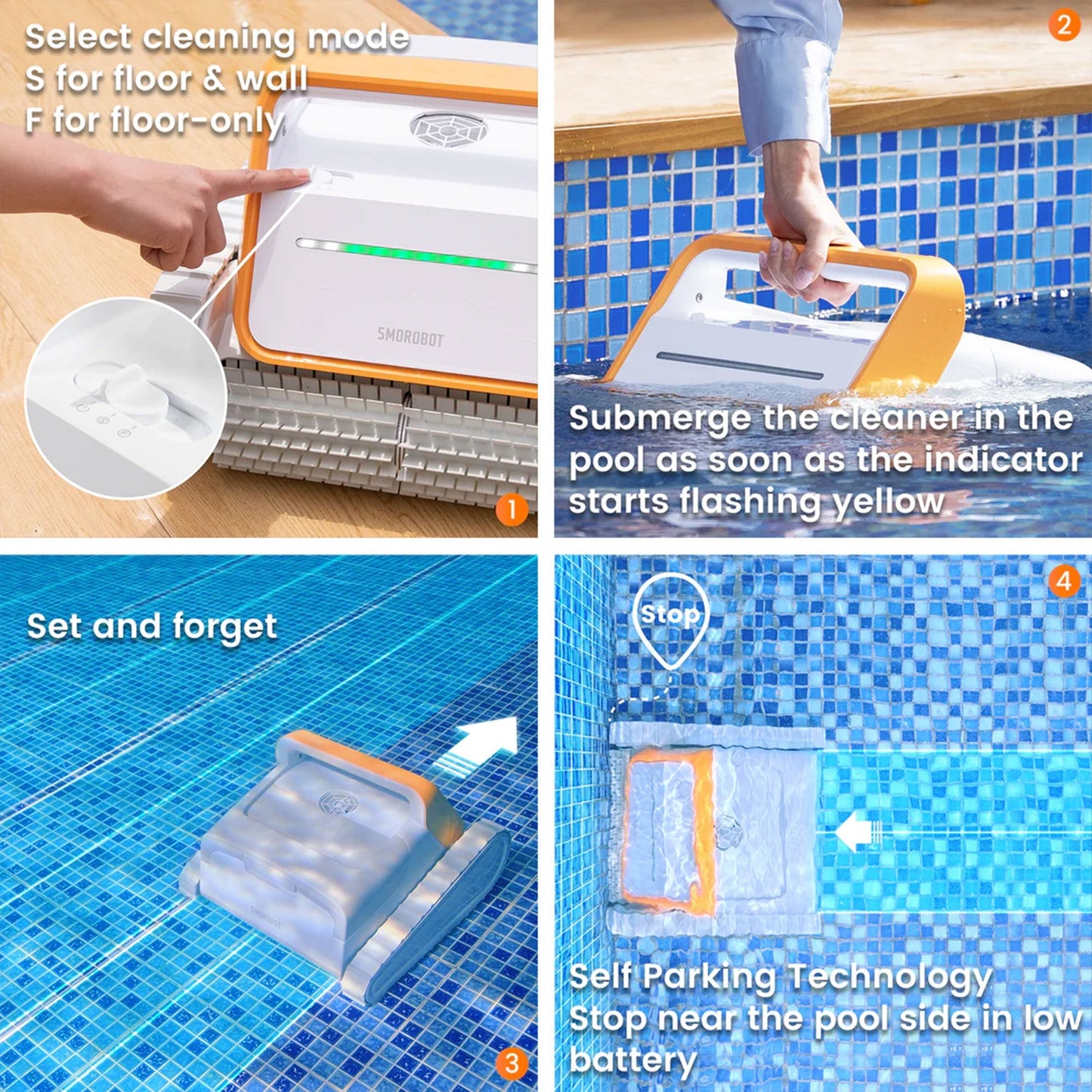 Select cleaning mode
S for floor & wall
F for floor-only

SMOROBOT

1

2

Submerge the cleaner in the pool as soon as the indicator starts flashing yellow

Set and forget

SMOROBOT

3

4

Stop

Self Parking Technology
Stop near the pool side in low battery