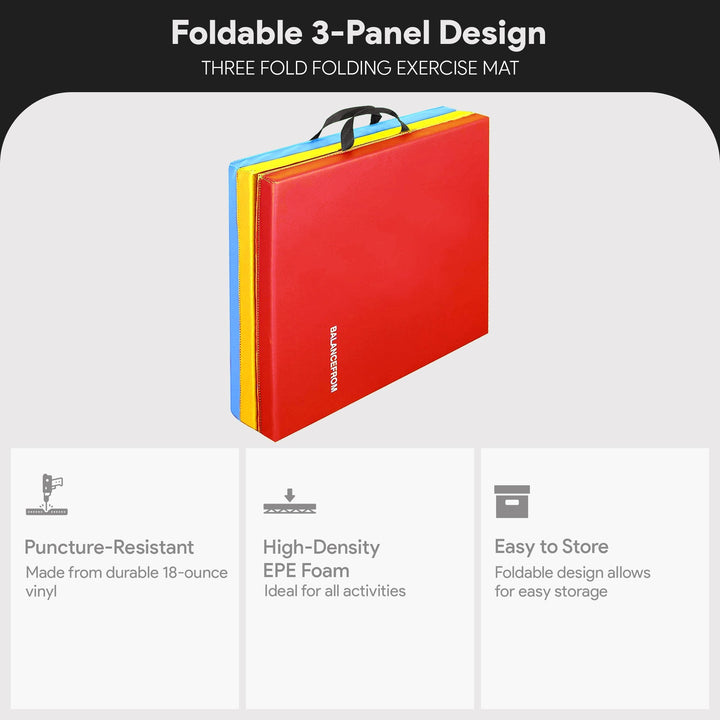 Foldable 3-Panel Design
THREE FOLD FOLDING EXERCISE MAT

BALANCEFROM

Puncture-Resistant
Made from durable 18-ounce vinyl

High-Density EPE Foam
Ideal for all activities

Easy to Store
Foldable design allows for easy storage