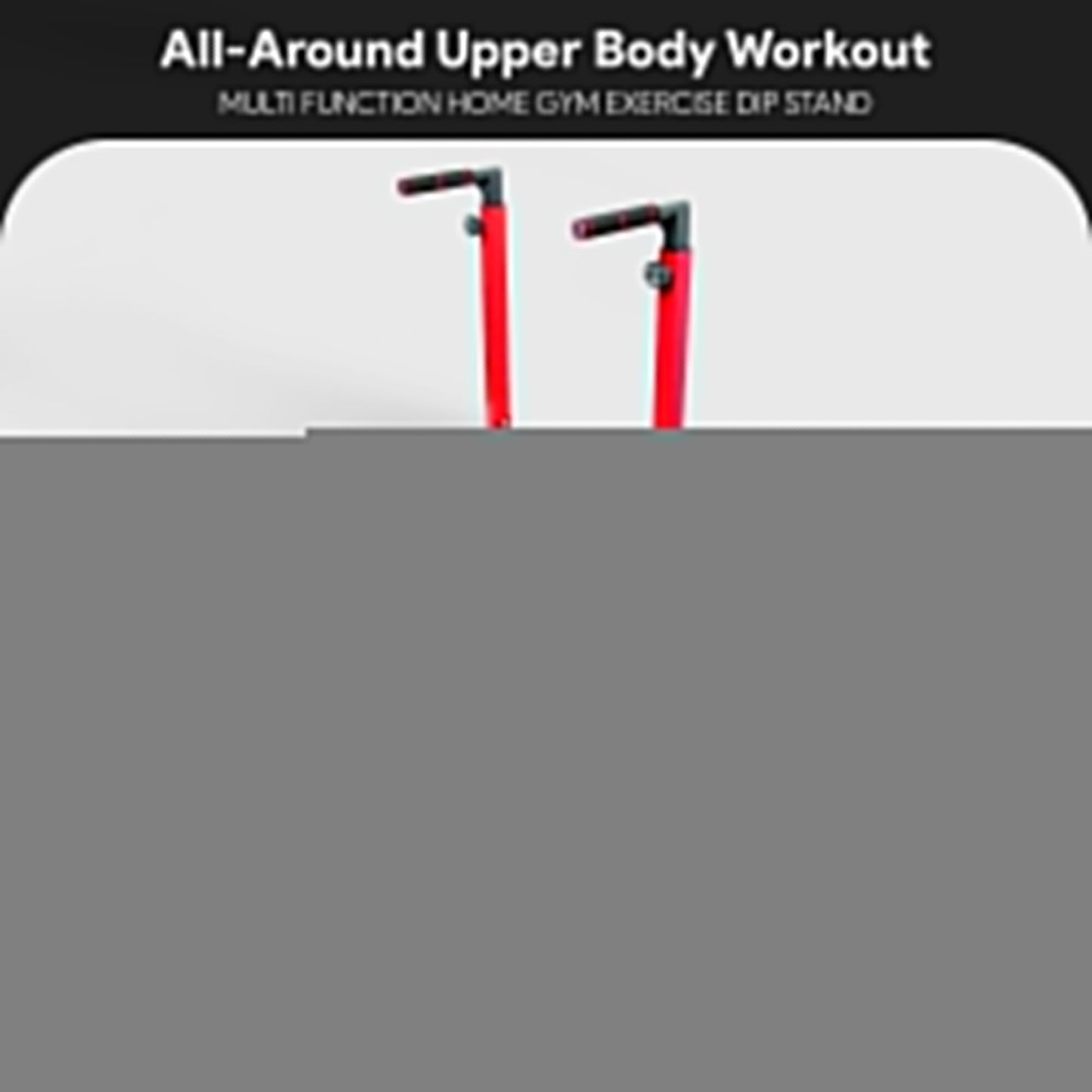 All-Around Upper Body Workout

MULTI FUNCTION HOME GYM EXERCISE DIP STAND