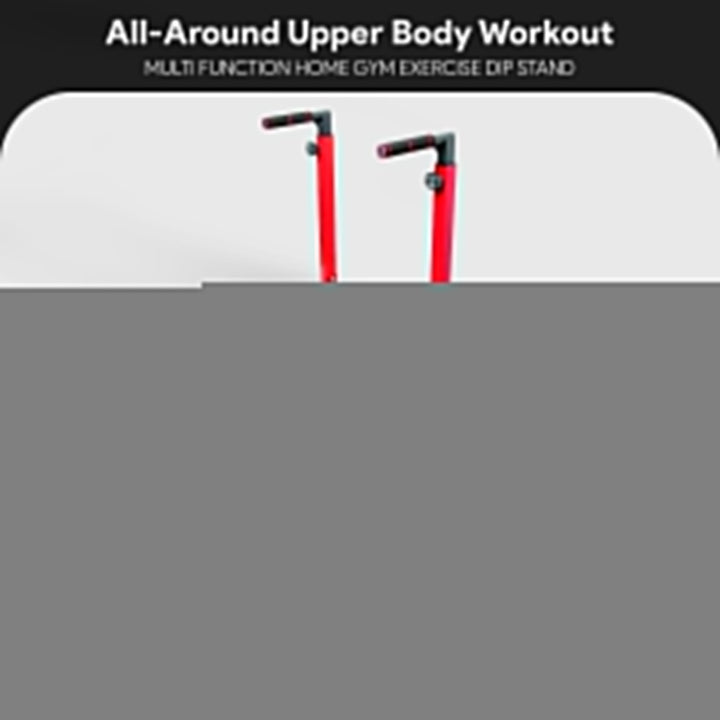 All-Around Upper Body Workout
MULTI FUNCTION HOME GYM EXERCISE DIP STAND