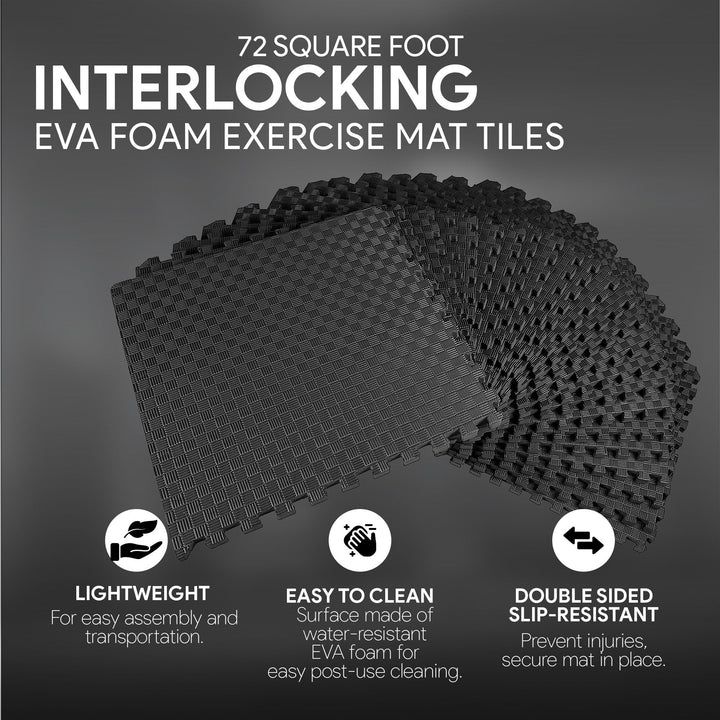 72 SQUARE FOOT
INTERLOCKING
EVA FOAM EXERCISE MAT TILES

LIGHTWEIGHT
For easy assembly and transportation.

EASY TO CLEAN
Surface made of water-resistant EVA foam for easy post-use cleaning.

DOUBLE SIDED
SLIP-RESISTANT
Prevent injuries, secure mat in place.