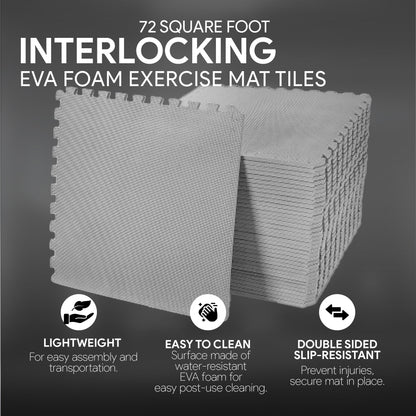 72 SQUARE FOOT
INTERLOCKING
EVA FOAM EXERCISE MAT TILES

LIGHTWEIGHT
For easy assembly and transportation.

EASY TO CLEAN
Surface made of water-resistant EVA foam for easy post-use cleaning.

DOUBLE SIDED SLIP-RESISTANT
Prevent injuries, secure mat in place.