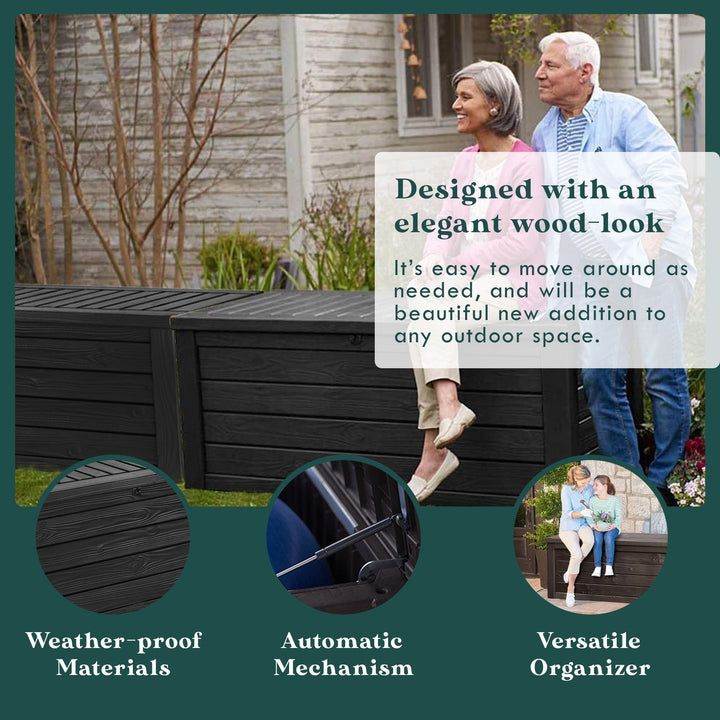 Designed with an elegant wood-look

It's easy to move around as needed, and will be a beautiful new addition to any outdoor space.

Weather-proof Materials

Automatic Mechanism

Versatile Organizer