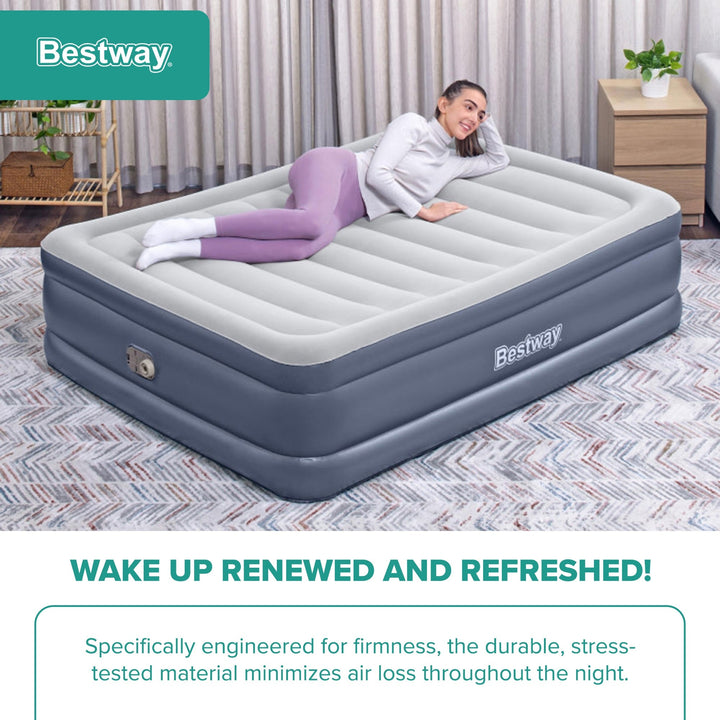 Bestway

Bestway

WAKE UP RENEWED AND REFRESHED!

Specifically engineered for firmness, the durable, stress-tested material minimizes air loss throughout the night.