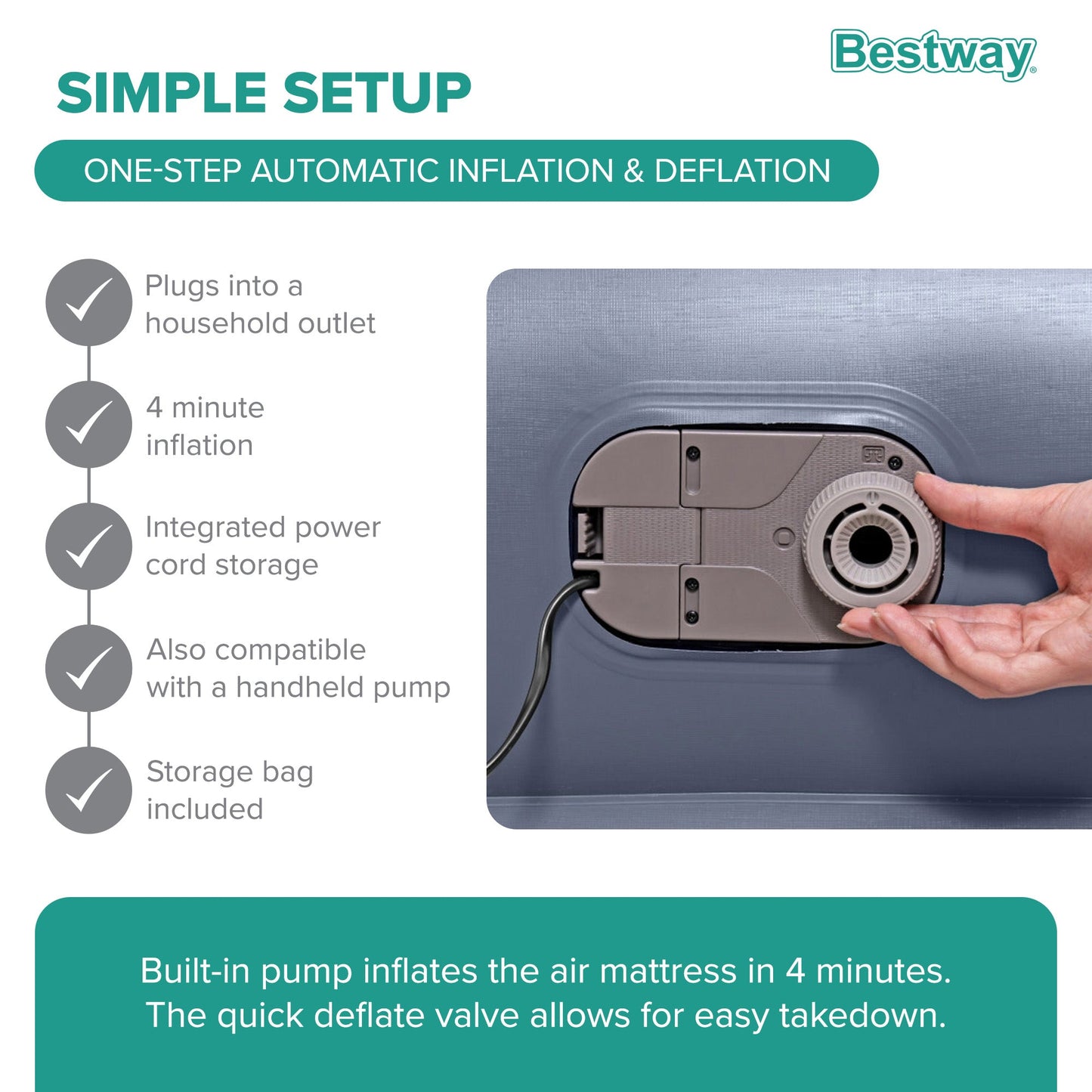 Bestway®

SIMPLE SETUP

ONE-STEP AUTOMATIC INFLATION & DEFLATION

Plugs into a household outlet

4 minute inflation

Integrated power cord storage

Also compatible with a handheld pump

Storage bag included

Built-in pump inflates the air mattress in 4 minutes. The quick deflate valve allows for easy takedown.