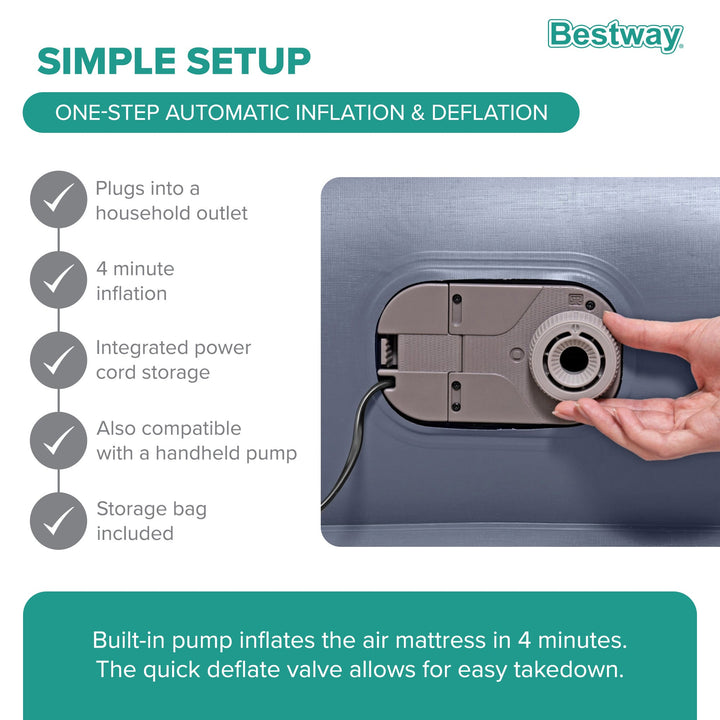 Bestway

SIMPLE SETUP

ONE-STEP AUTOMATIC INFLATION & DEFLATION

Plugs into a household outlet

4 minute inflation

Integrated power cord storage

Also compatible with a handheld pump

Storage bag included

Built-in pump inflates the air mattress in 4 minutes. The quick deflate valve allows for easy takedown.