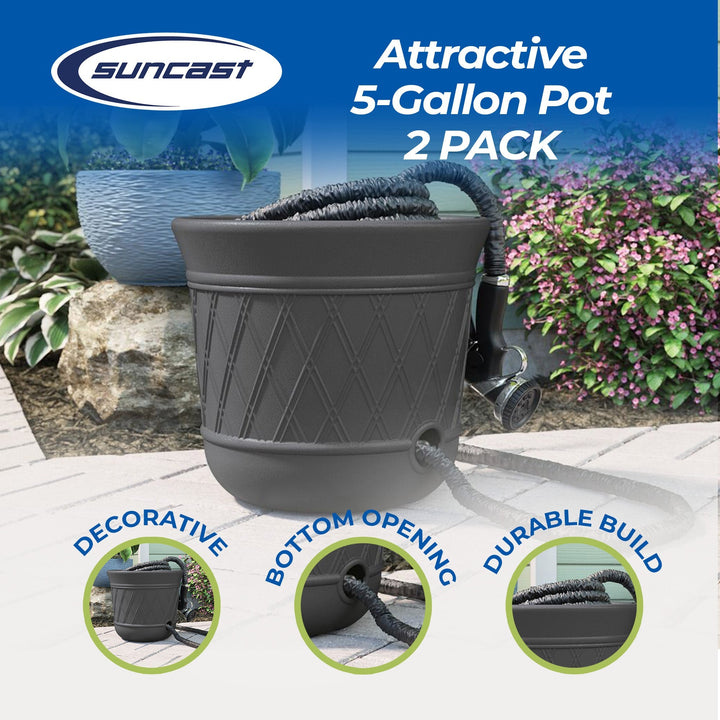 suncast

Attractive 5-Gallon Pot 2 PACK

DECORATIVE

BOTTOM OPENING

DURABLE BUILD