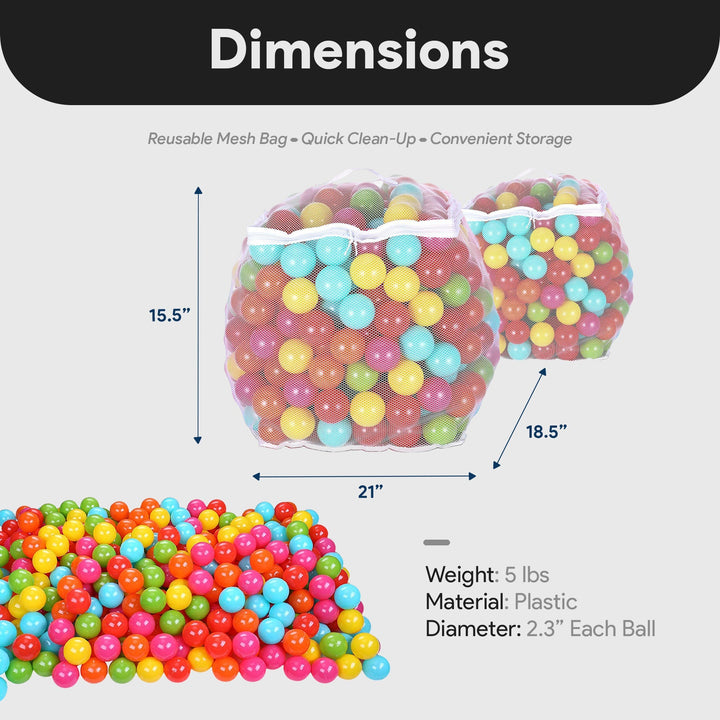 Dimensions

Reusable Mesh Bag • Quick Clean-Up • Convenient Storage

15.5”

18.5”

21”

Weight: 5 lbs
Material: Plastic
Diameter: 2.3” Each Ball