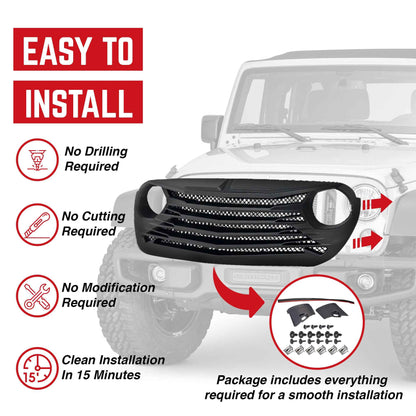 EASY TO
INSTALL

No Drilling Required

No Cutting Required

No Modification Required

15'

Clean Installation In 15 Minutes

Package includes everything required for a smooth installation