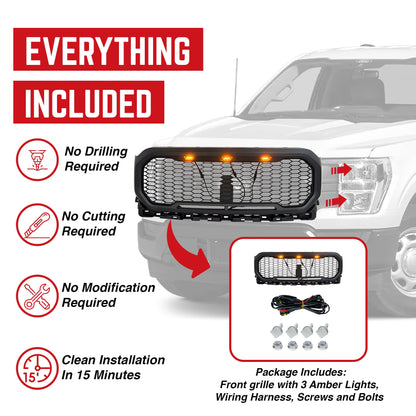 EVERYTHING

INCLUDED

No Drilling Required

No Cutting Required

No Modification Required

15'

Clean Installation In 15 Minutes

Package Includes:
Front grille with 3 Amber Lights, Wiring Harness, Screws and Bolts