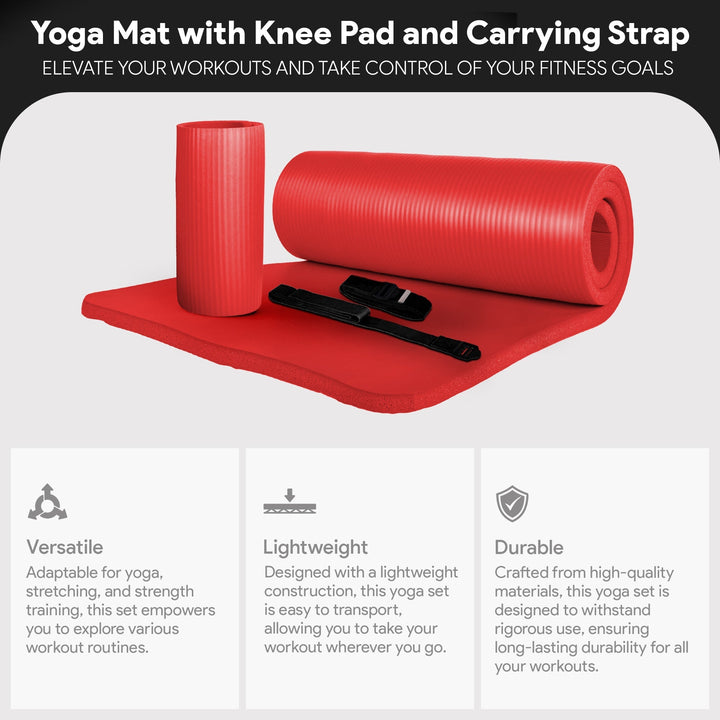 Yoga Mat with Knee Pad and Carrying Strap
ELEVATE YOUR WORKOUTS AND TAKE CONTROL OF YOUR FITNESS GOALS

Versatile
Adaptable for yoga, stretching, and strength training, this set empowers you to explore various workout routines.

Lightweight
Designed with a lightweight construction, this yoga set is easy to transport, allowing you to take your workout wherever you go.

Durable
Crafted from high-quality materials, this yoga set is designed to withstand rigorous use, ensuring long-lasting durability for all your workouts.