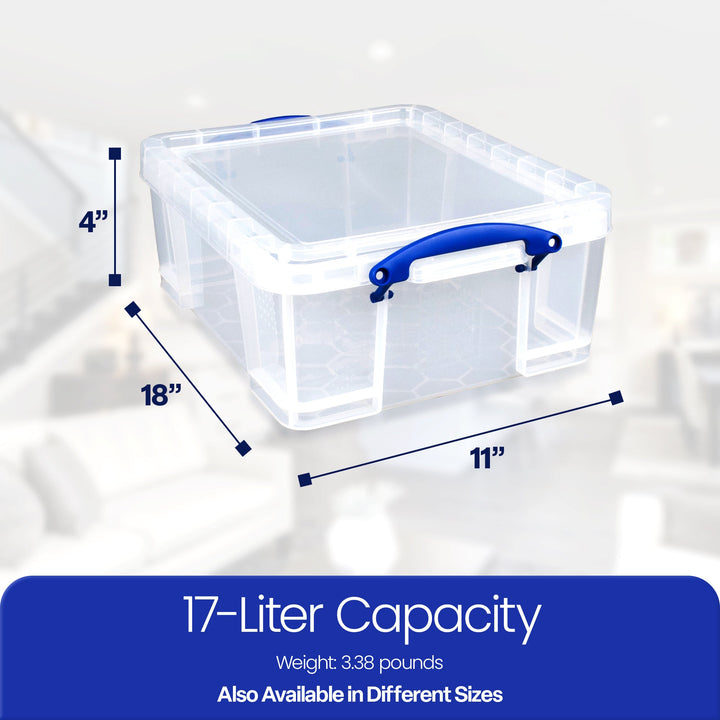 4”

18”

11”

17-Liter Capacity

Weight: 3.38 pounds

Also Available in Different Sizes