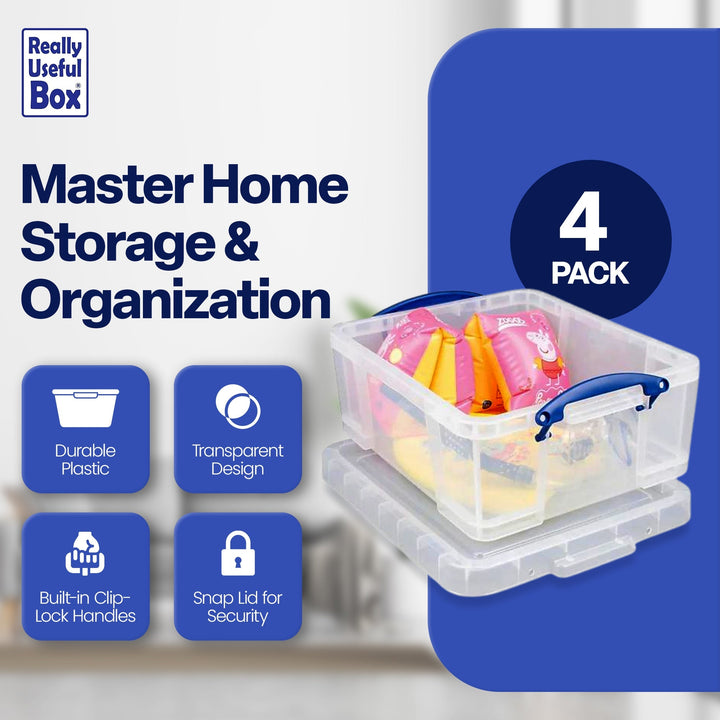 Really Useful Box®

Master Home Storage & Organization

4 PACK

Durable Plastic

Transparent Design

Built-in Clip-Lock Handles

Snap Lid for Security

ZOGGS