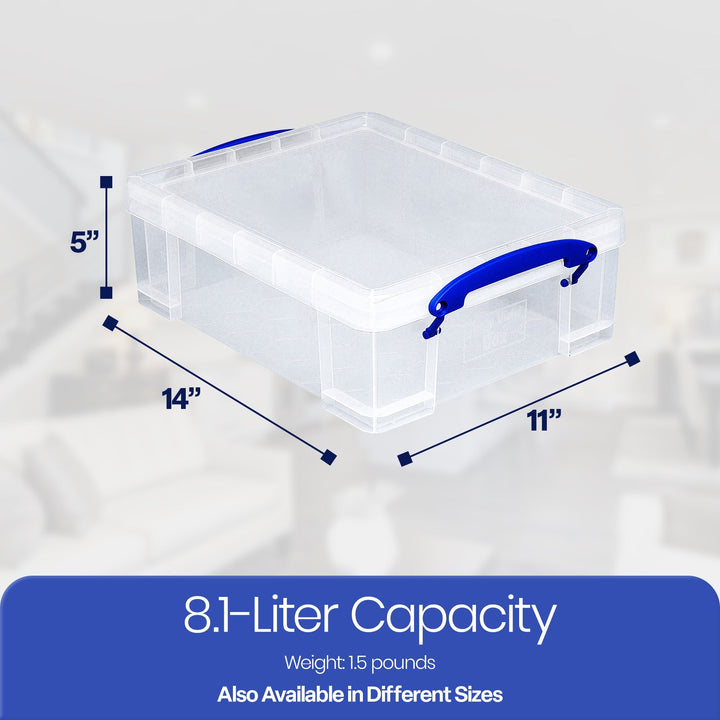 5”

14”

11”

8.1-Liter Capacity

Weight: 1.5 pounds

Also Available in Different Sizes