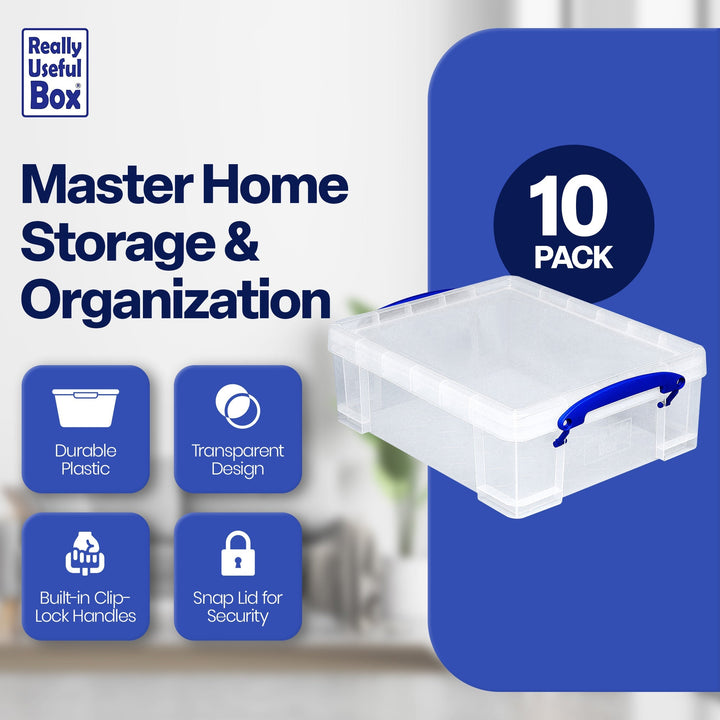 Really Useful Box®

Master Home Storage & Organization

10 PACK

Durable Plastic

Transparent Design

Built-in Clip-Lock Handles

Snap Lid for Security