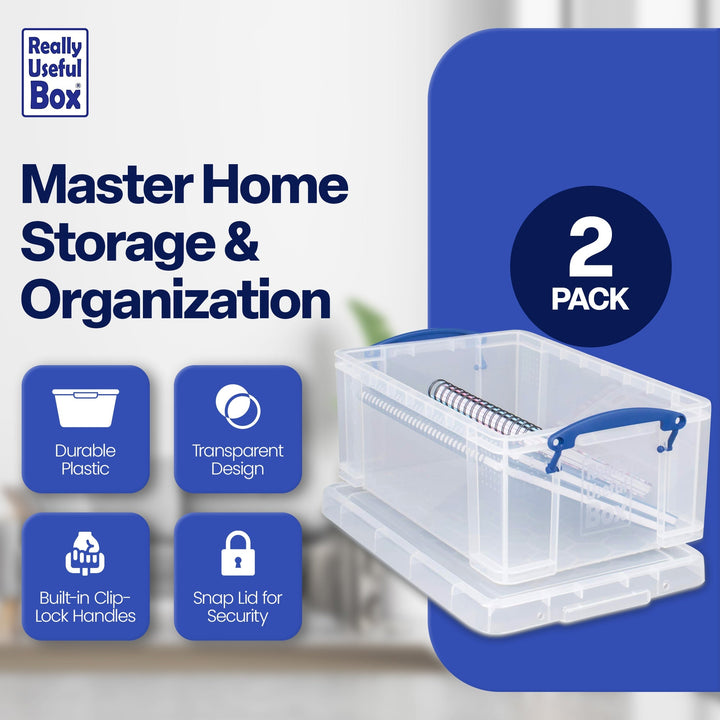 Really Useful Box®

Master Home Storage & Organization

2 PACK

Durable Plastic

Transparent Design

Built-in Clip-Lock Handles

Snap Lid for Security