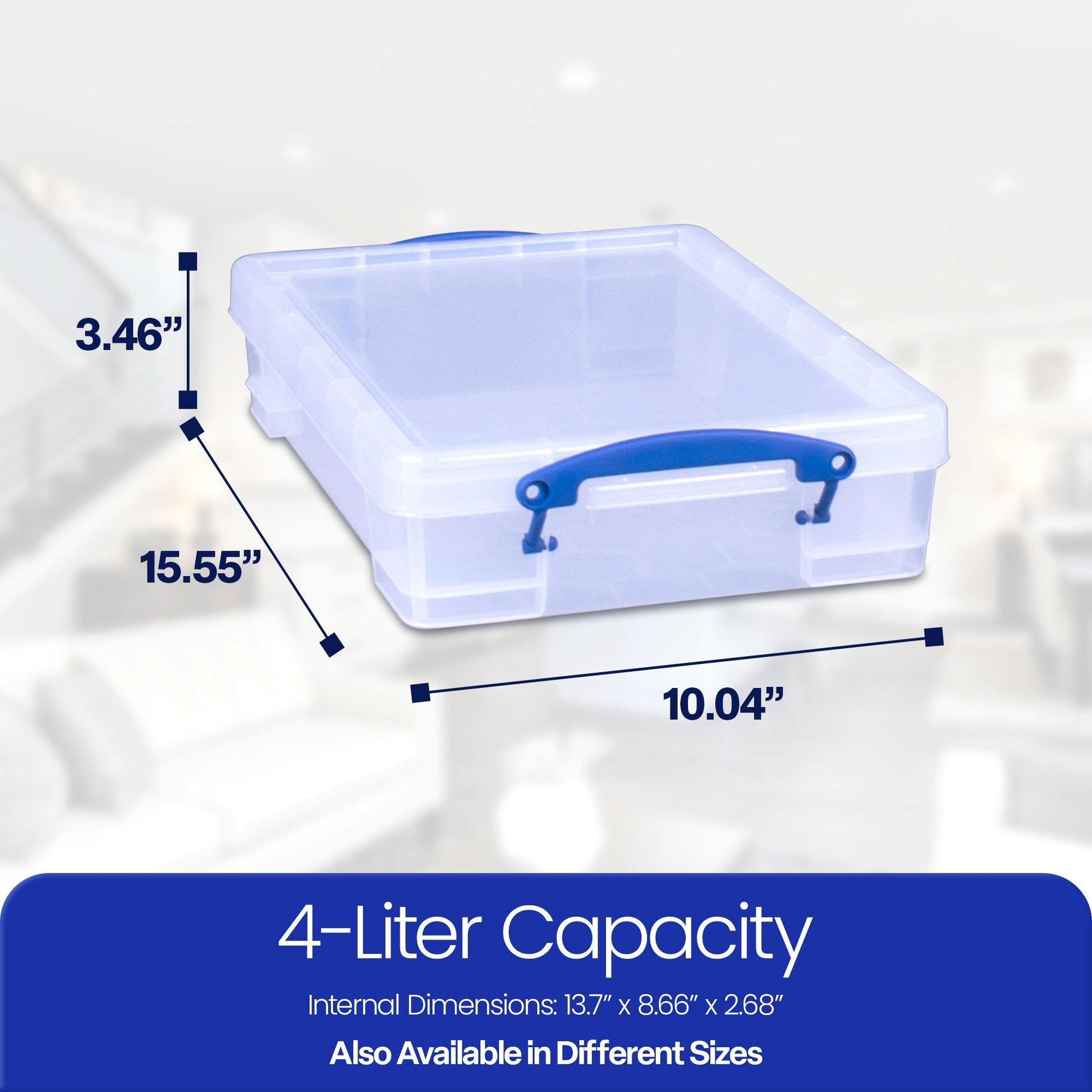 3.46”

15.55”

10.04”

4-Liter Capacity

Internal Dimensions: 13.7” x 8.66” x 2.68”

Also Available in Different Sizes