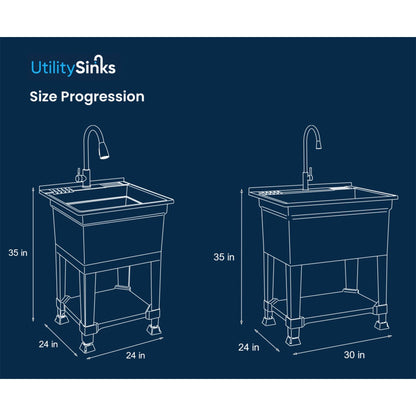 UtilitySinks

Size Progression

35 in

24 in

24 in

35 in

24 in

30 in