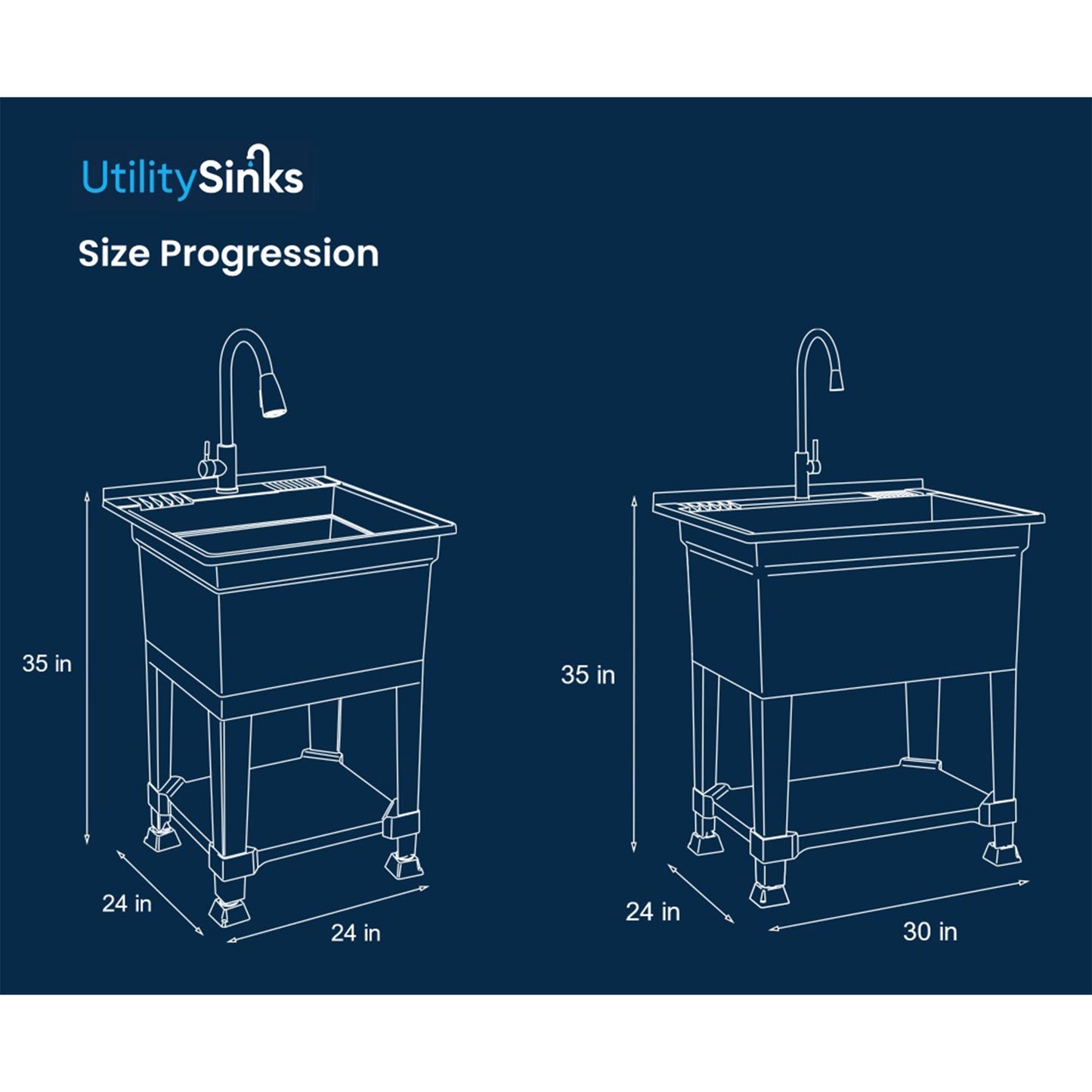 UtilitySinks

Size Progression

35 in

24 in

24 in

35 in

24 in

30 in