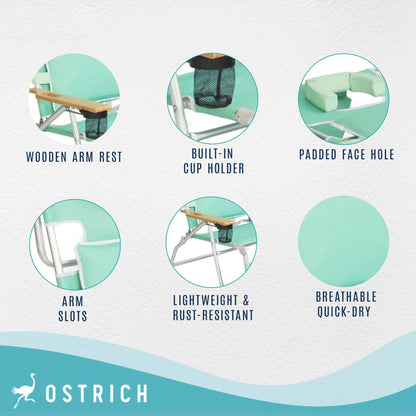 WOODEN ARM REST

BUILT-IN CUP HOLDER

PADDED FACE HOLE

ARM SLOTS

LIGHTWEIGHT & RUST-RESISTANT

BREATHABLE QUICK-DRY

OSTRICH