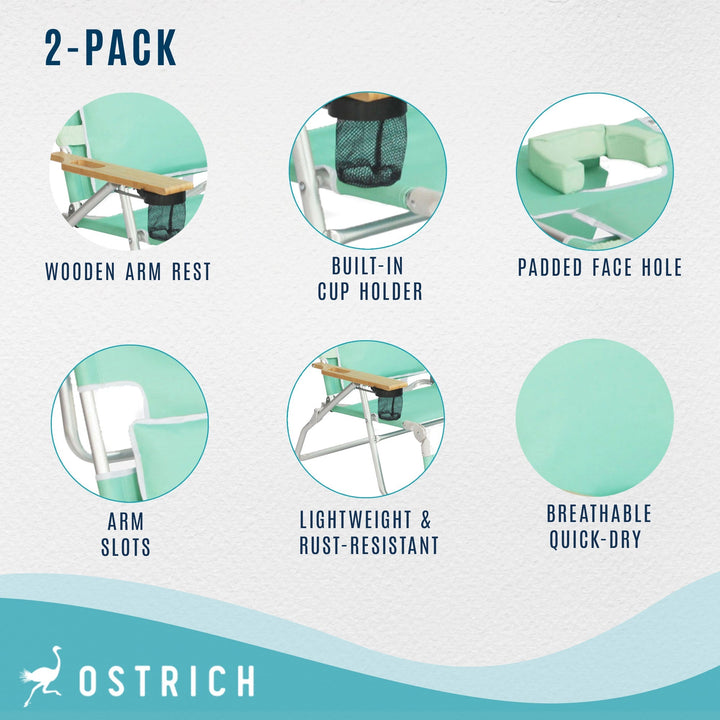 2-PACK

WOODEN ARM REST

BUILT-IN CUP HOLDER

PADDED FACE HOLE

ARM SLOTS

LIGHTWEIGHT & RUST-RESISTANT

BREATHABLE QUICK-DRY

OSTRICH