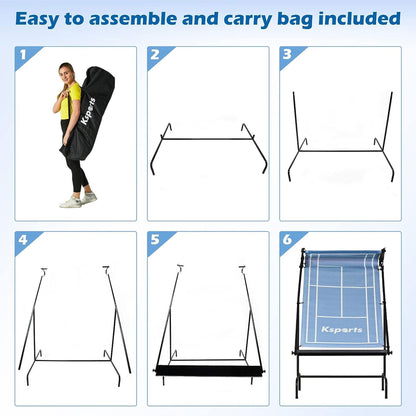 Easy to assemble and carry bag included

1

Ksports

2

3

4

5

6

Ksports