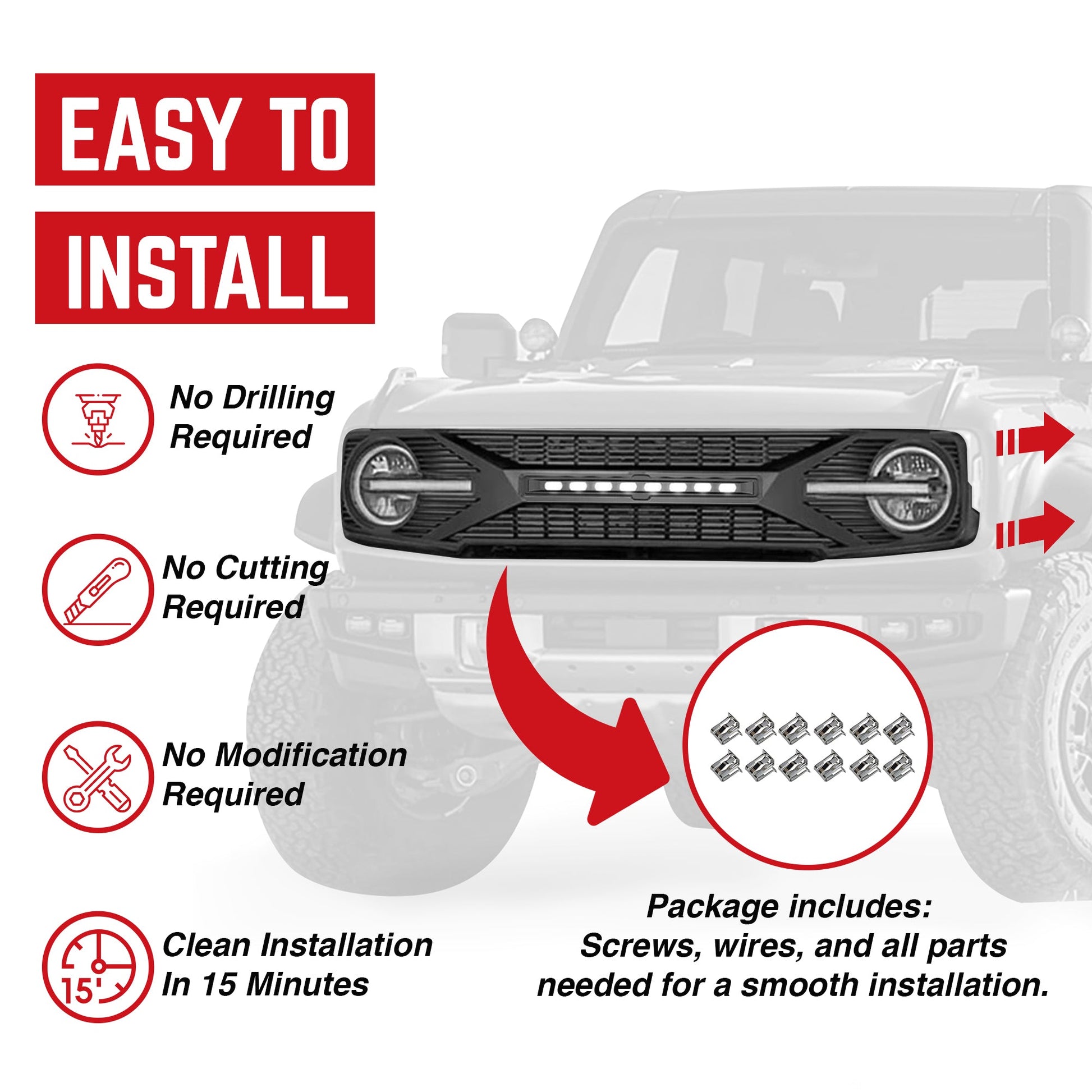 EASY TO

INSTALL

No Drilling Required

No Cutting Required

No Modification Required

15'

Clean Installation In 15 Minutes

Package includes:
Screws, wires, and all parts needed for a smooth installation.