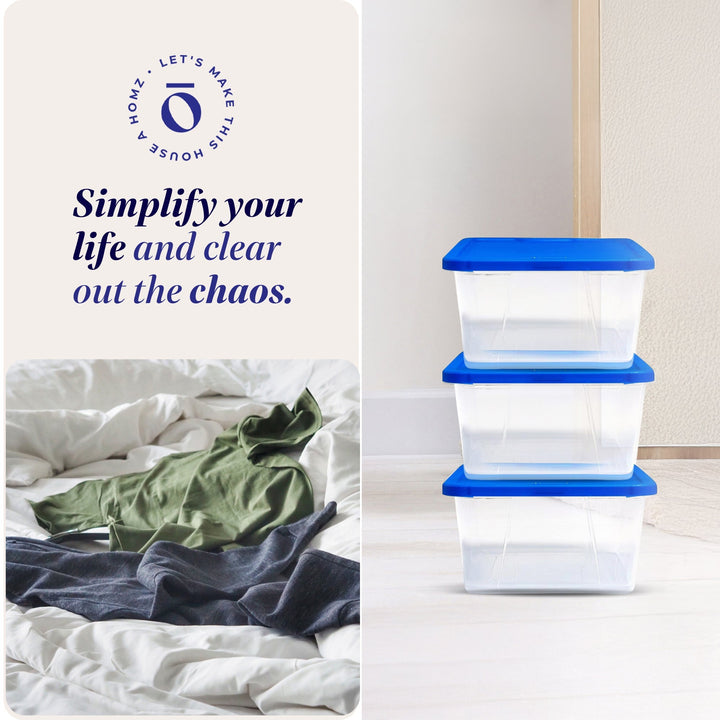 LET'S MAKE THIS HOUSE A HOMZ •

Simplify your life and clear out the chaos.