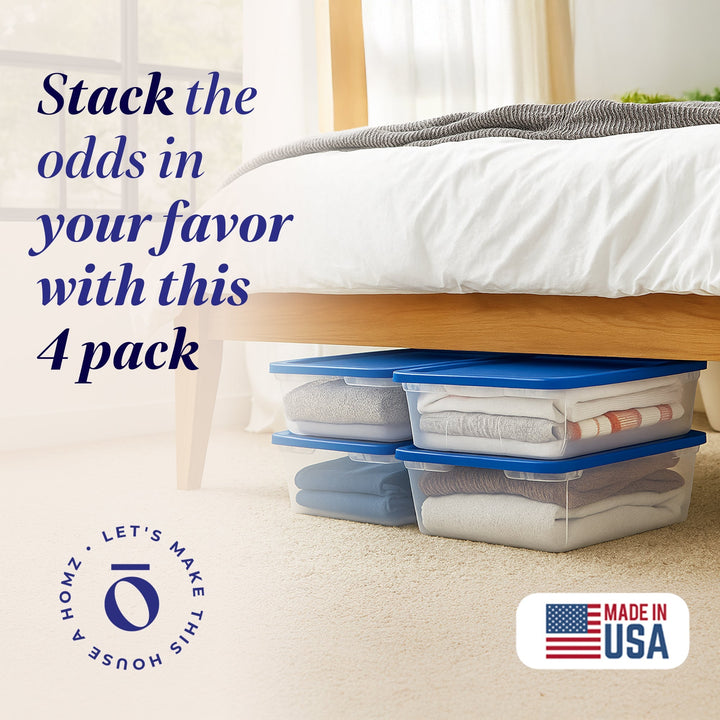 Stack the odds in your favor with this 4 pack

LET'S MAKE THIS HOUSE A HOMZ •

ō

MADE IN USA