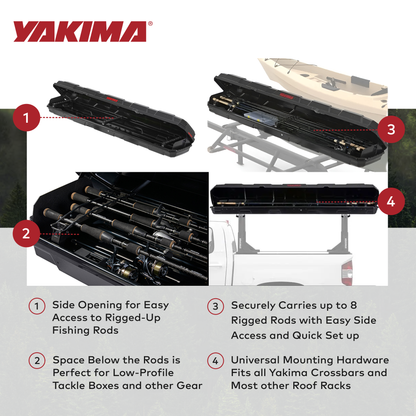 YAKIMA®

1

3

2

4

1 Side Opening for Easy Access to Rigged-Up Fishing Rods

2 Space Below the Rods is Perfect for Low-Profile Tackle Boxes and other Gear

3 Securely Carries up to 8 Rigged Rods with Easy Side Access and Quick Set up

4 Universal Mounting Hardware Fits all Yakima Crossbars and Most other Roof Racks