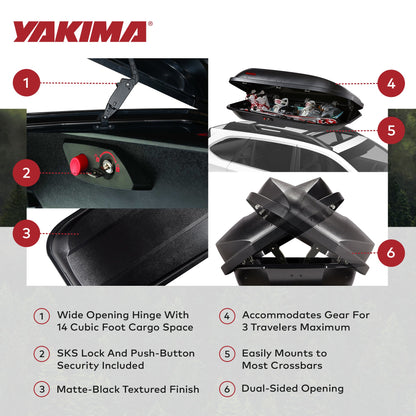 YAKIMA®

1

2

3

4

5

6

1 Wide Opening Hinge With 14 Cubic Foot Cargo Space

2 SKS Lock And Push-Button Security Included

3 Matte-Black Textured Finish

4 Accommodates Gear For 3 Travelers Maximum

5 Easily Mounts to Most Crossbars

6 Dual-Sided Opening