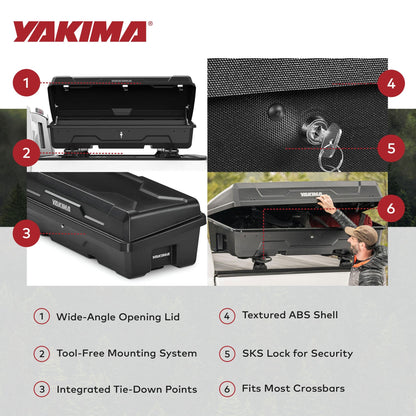 YAKIMA®

1

2

3

4

5

6

YAKIMA

YAKIMA

YAKIMA

1 Wide-Angle Opening Lid

2 Tool-Free Mounting System

3 Integrated Tie-Down Points

4 Textured ABS Shell

5 SKS Lock for Security

6 Fits Most Crossbars