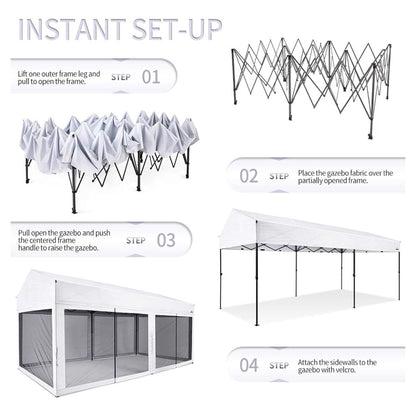 INSTANT SET-UP

Lift one outer frame leg and pull to open the frame.

STEP 01

02 STEP

Place the gazebo fabric over the partially opened frame.

Pull open the gazebo and push the centered frame handle to raise the gazebo.

STEP 03

04 STEP

Attach the sidewalls to the gazebo with velcro.