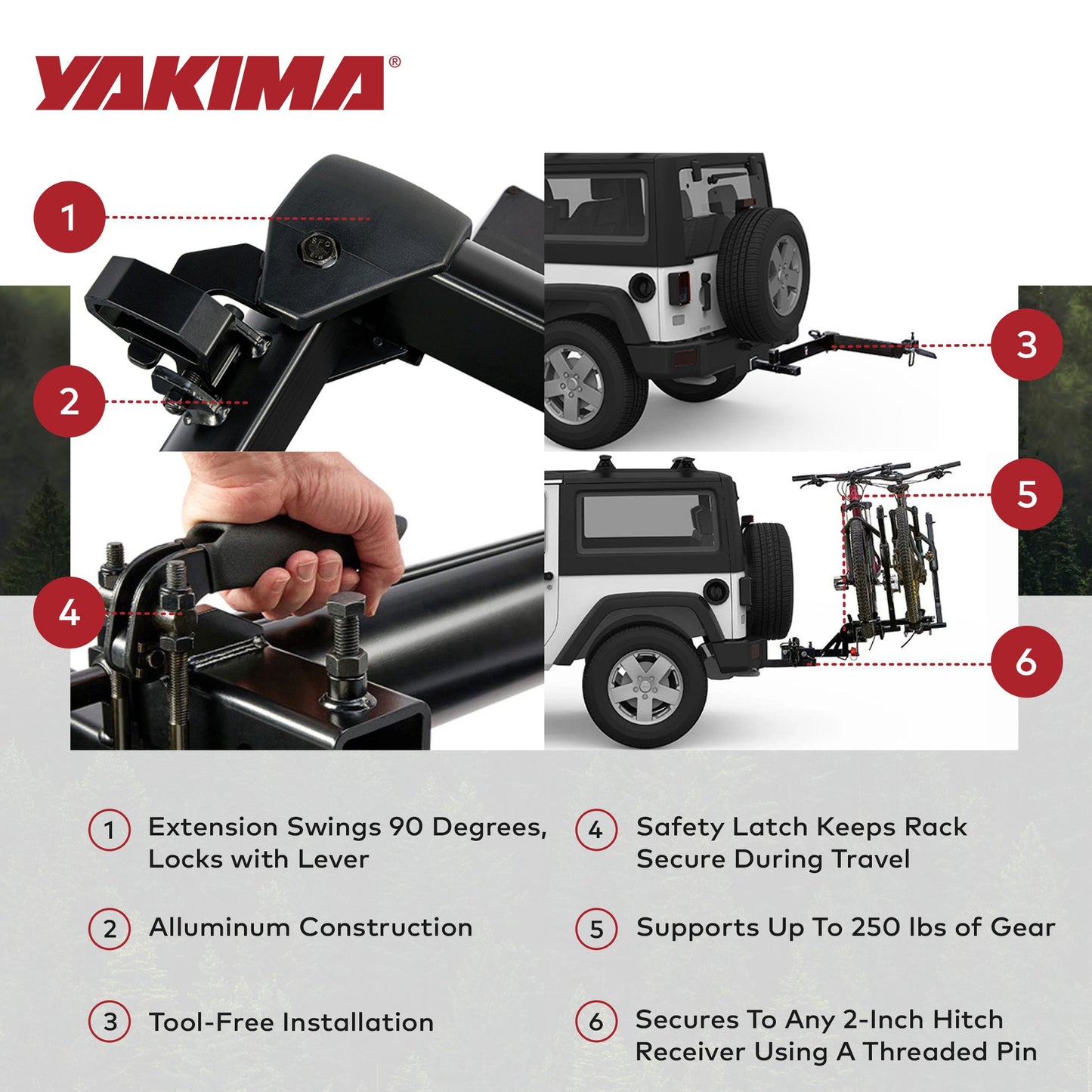 YAKIMA®

1

2

3

4

5

6

1 Extension Swings 90 Degrees, Locks with Lever

2 Alluminum Construction

3 Tool-Free Installation

4 Safety Latch Keeps Rack Secure During Travel

5 Supports Up To 250 lbs of Gear

6 Secures To Any 2-Inch Hitch Receiver Using A Threaded Pin