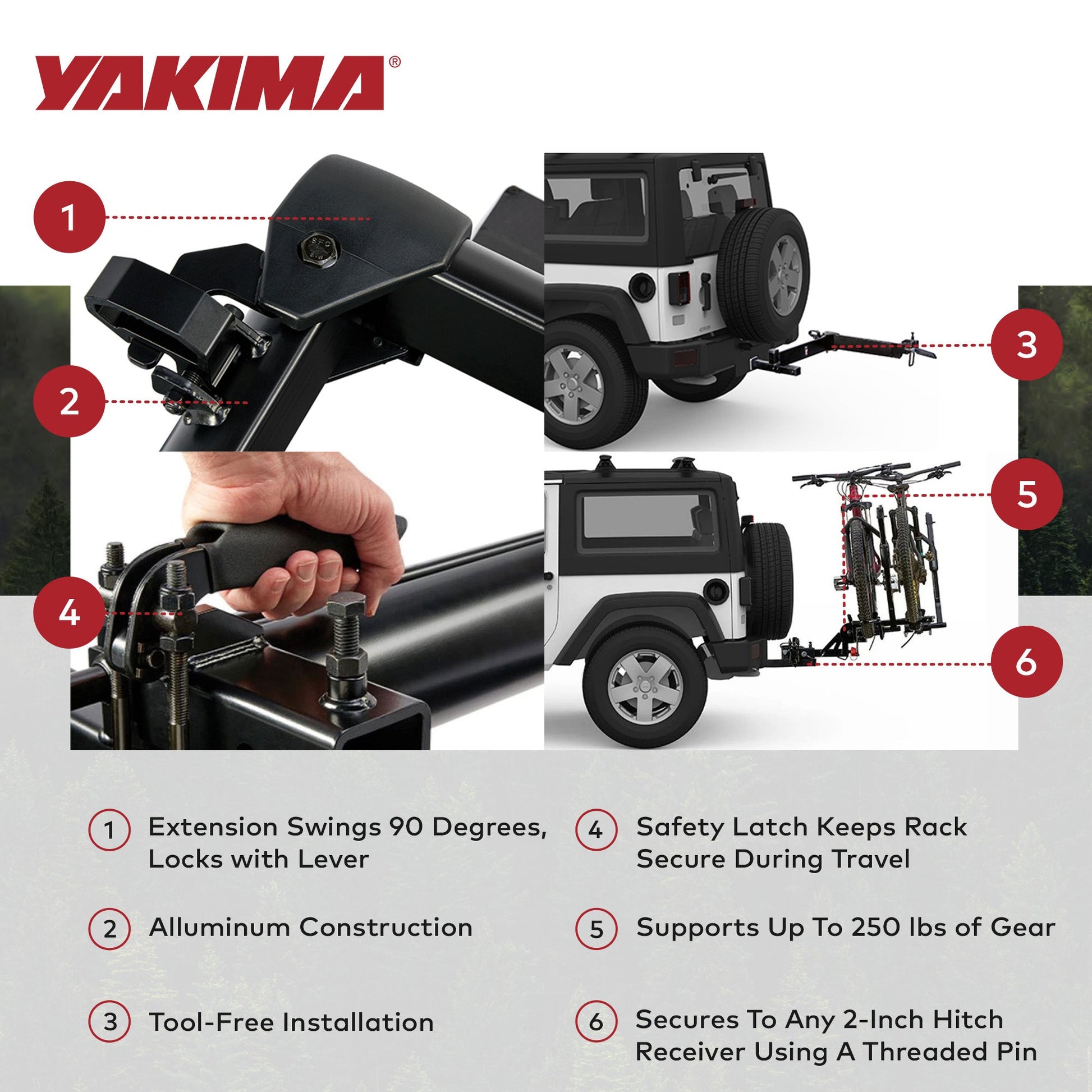 YAKIMA®

1

2

3

4

5

6

1 Extension Swings 90 Degrees, Locks with Lever

2 Alluminum Construction

3 Tool-Free Installation

4 Safety Latch Keeps Rack Secure During Travel

5 Supports Up To 250 lbs of Gear

6 Secures To Any 2-Inch Hitch Receiver Using A Threaded Pin