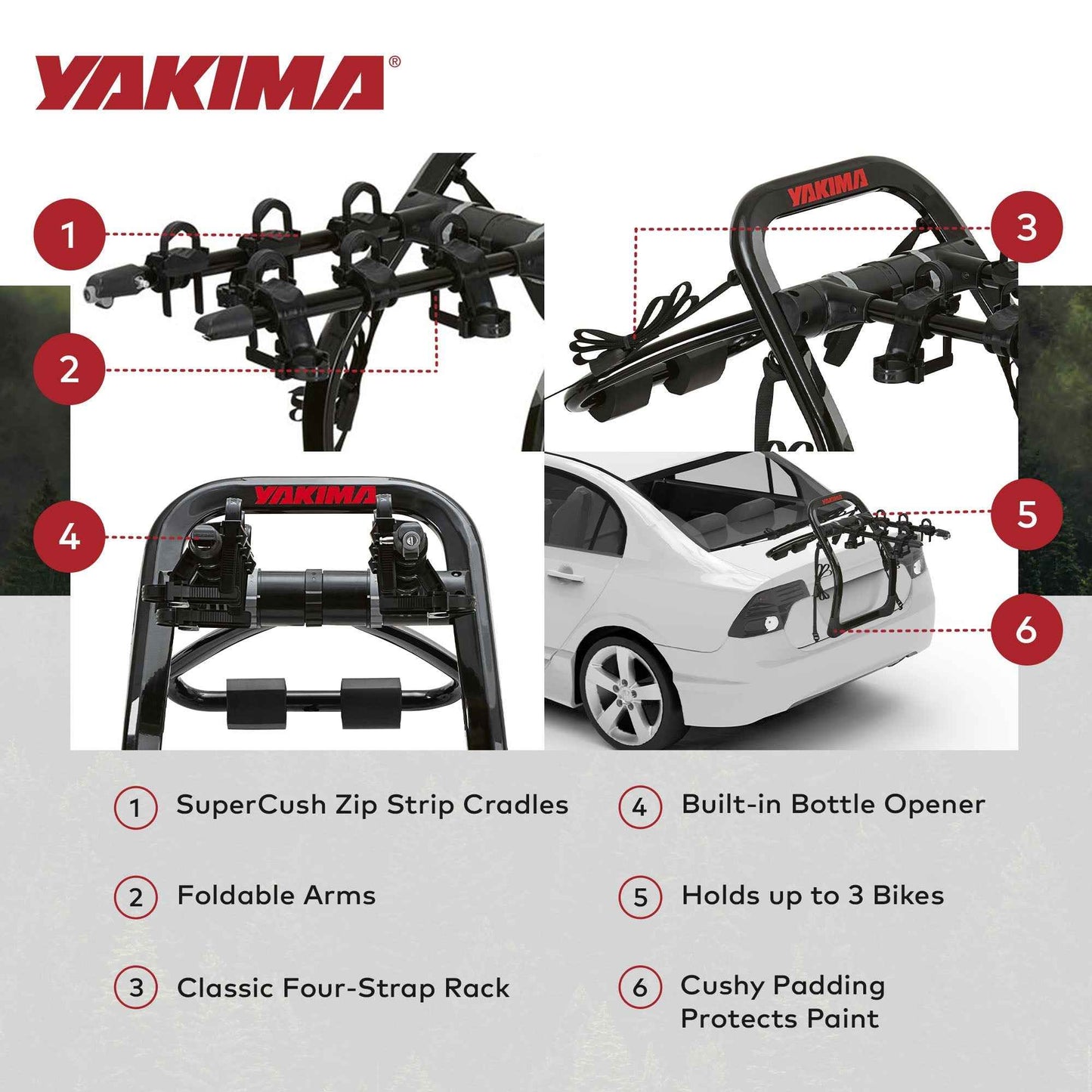 YAKIMA®

1

2

YAKIMA

3

YAKIMA

4

5

6

1 SuperCush Zip Strip Cradles

2 Foldable Arms

3 Classic Four-Strap Rack

4 Built-in Bottle Opener

5 Holds up to 3 Bikes

6 Cushy Padding Protects Paint