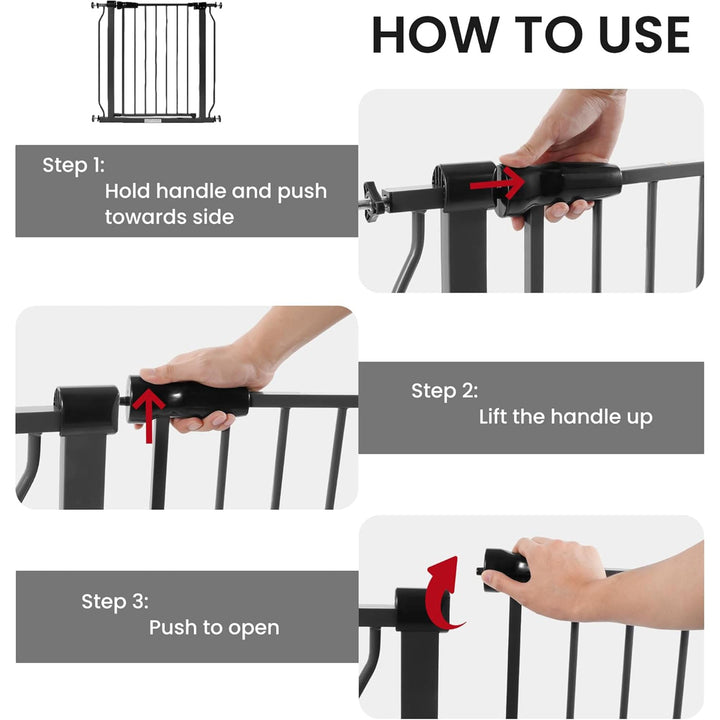 HOW TO USE

Step 1:
Hold handle and push towards side

Step 2:
Lift the handle up

Step 3:
Push to open