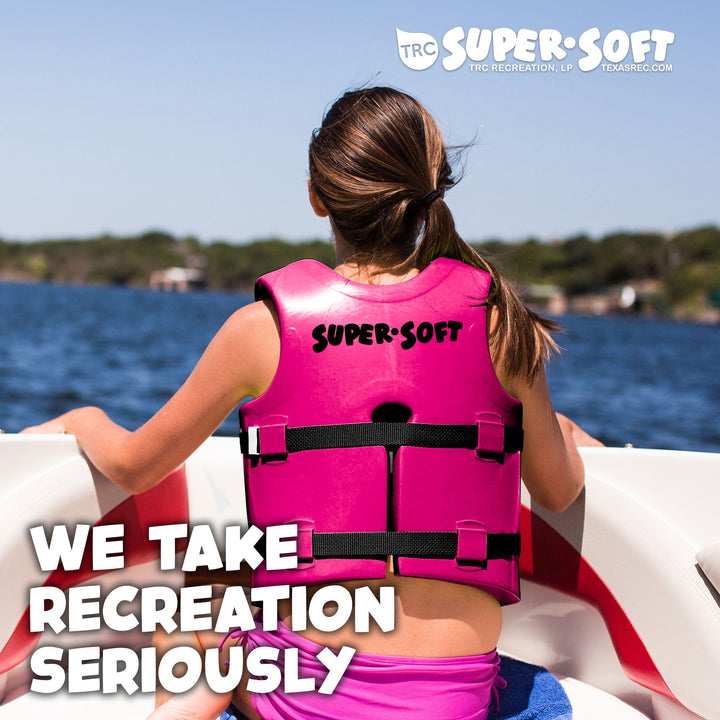 TRC SUPER•SOFT
TRC RECREATION, LP TEXASREC.COM

SUPER•SOFT

WE TAKE RECREATION SERIOUSLY