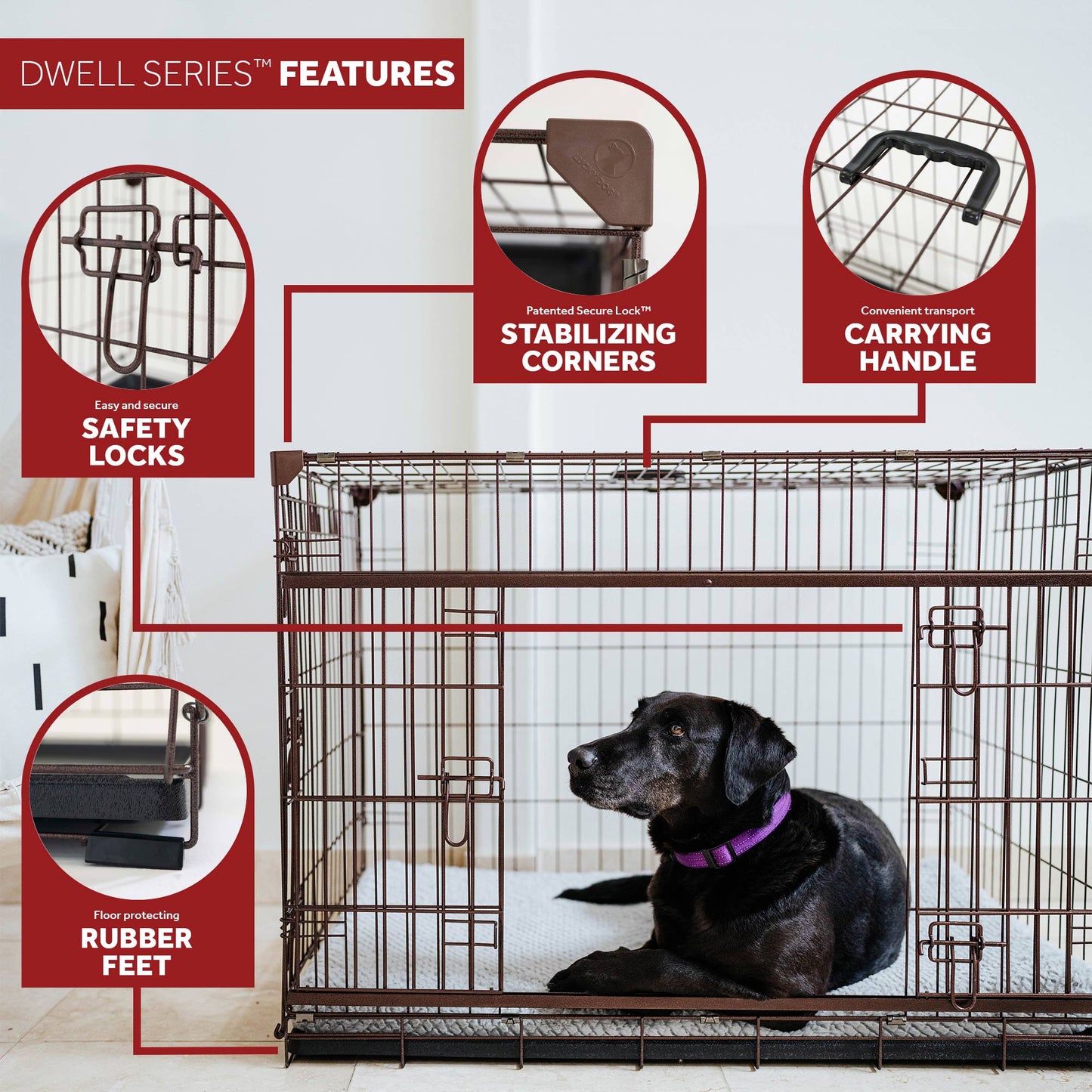 DWELL SERIES™ FEATURES

Easy and secure
SAFETY LOCKS

Patented Secure Lock™
STABILIZING CORNERS

Convenient transport
CARRYING HANDLE

Floor protecting
RUBBER FEET