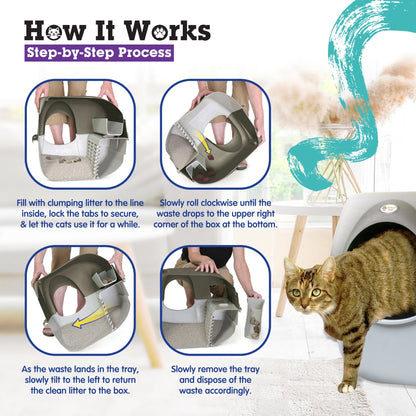 How It Works
Step-by-Step Process

Fill with clumping litter to the line inside, lock the tabs to secure, & let the cats use it for a while.

Slowly roll clockwise until the waste drops to the upper right corner of the box at the bottom.

As the waste lands in the tray, slowly tilt to the left to return the clean litter to the box.

Slowly remove the tray and dispose of the waste accordingly.