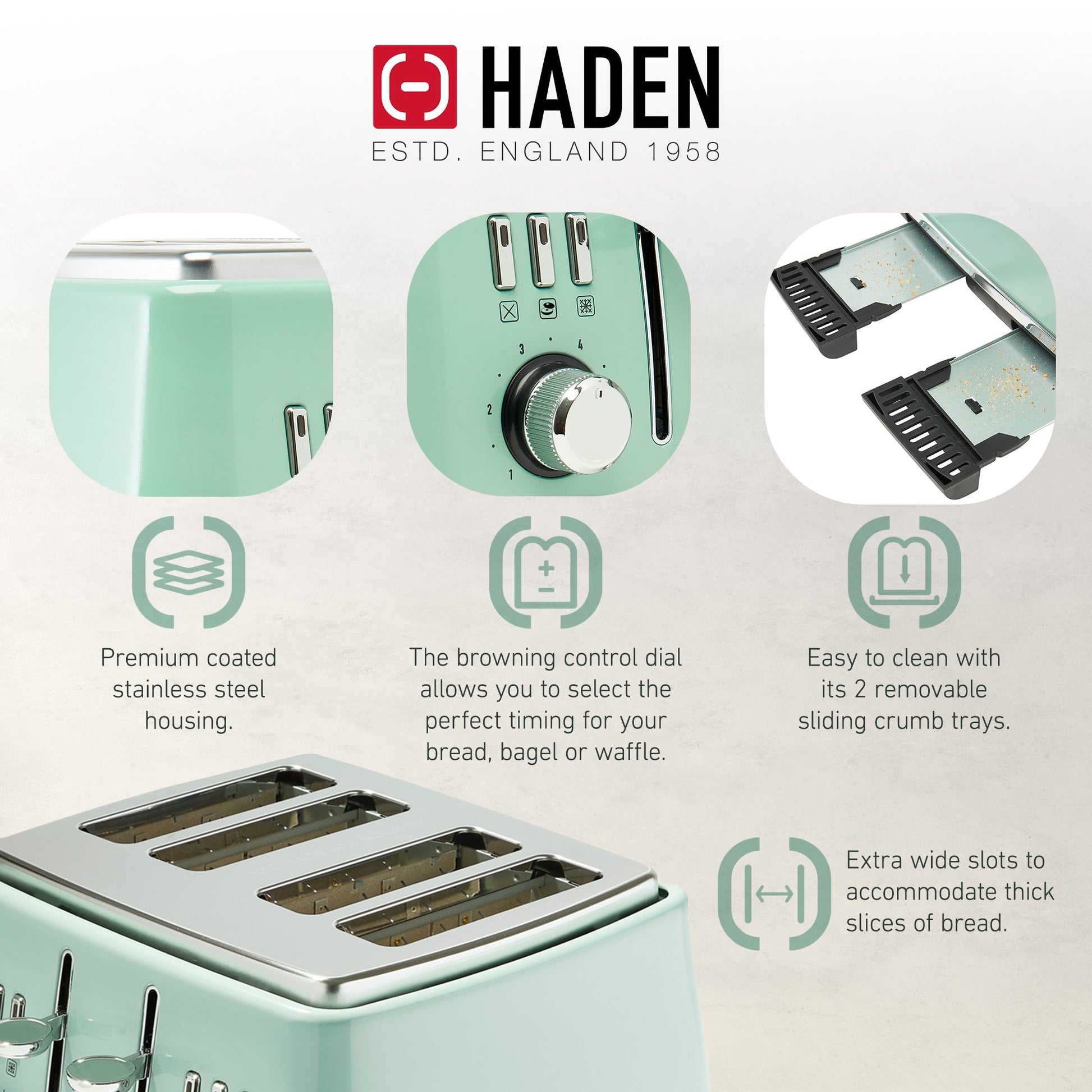 HADEN
ESTD. ENGLAND 1958

3 4 2 1

Premium coated stainless steel housing.

The browning control dial allows you to select the perfect timing for your bread, bagel or waffle.

Easy to clean with its 2 removable sliding crumb trays.

Extra wide slots to accommodate thick slices of bread.