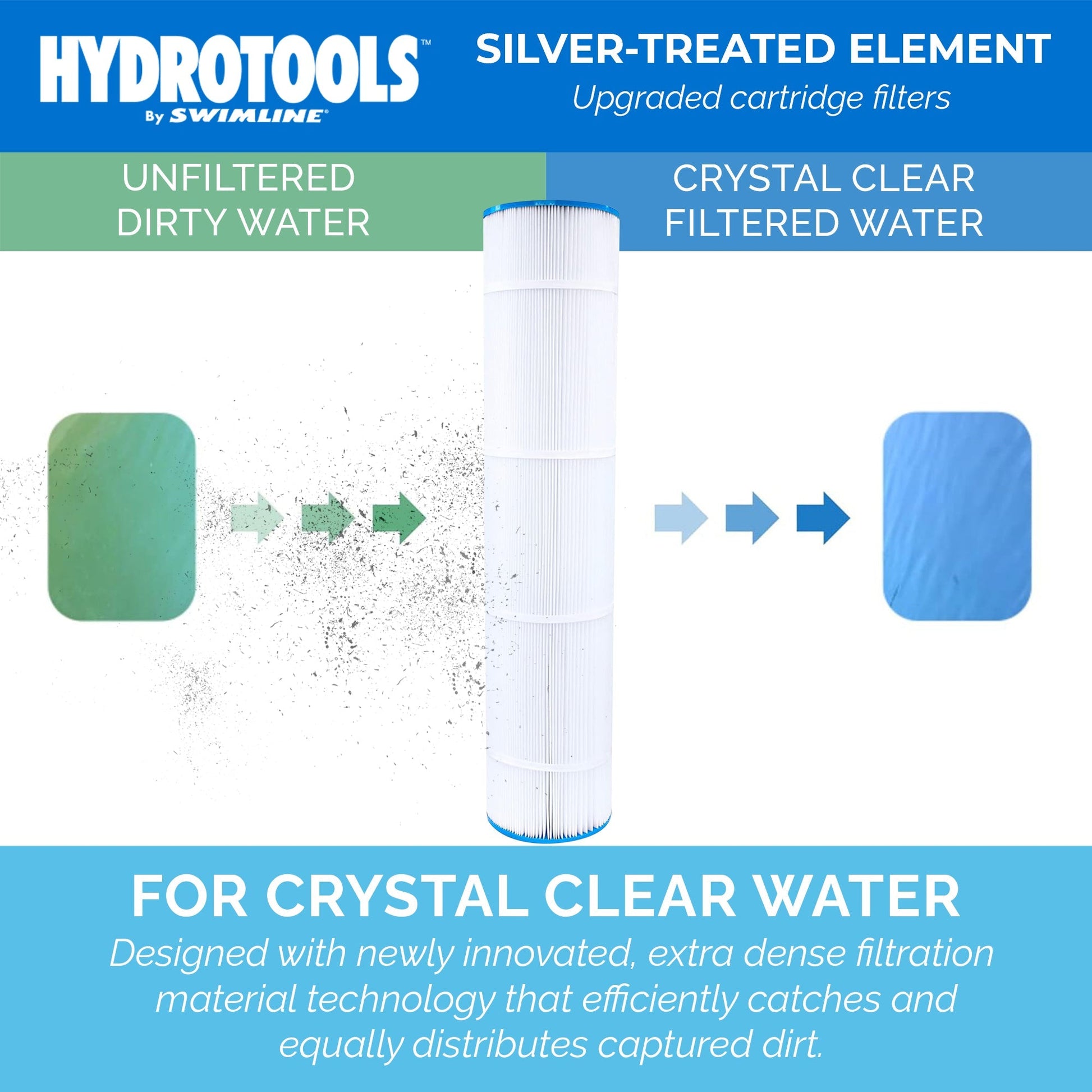 HYDROTOOLS™
By SWIMLINE®

SILVER-TREATED ELEMENT
Upgraded cartridge filters

UNFILTERED DIRTY WATER

CRYSTAL CLEAR FILTERED WATER

FOR CRYSTAL CLEAR WATER
Designed with newly innovated, extra dense filtration material technology that efficiently catches and equally distributes captured dirt.