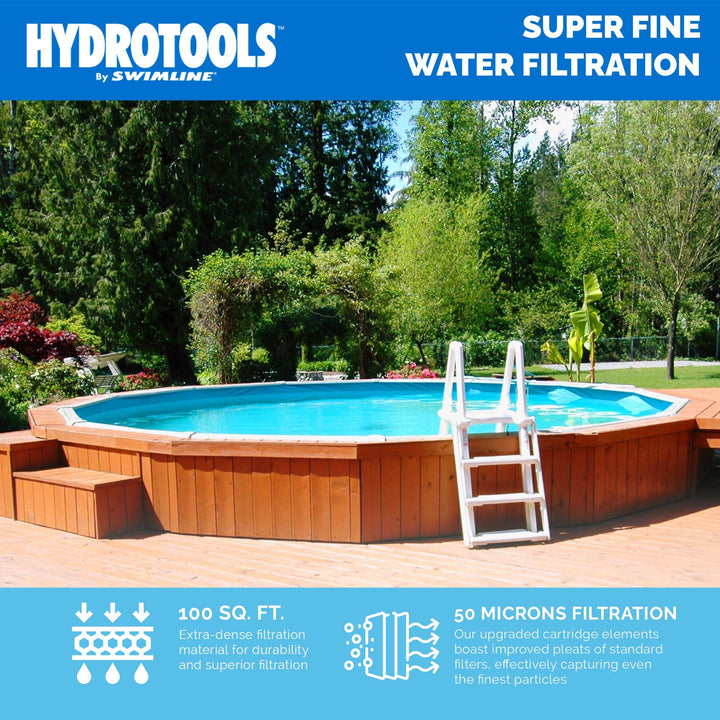 HYDROTOOLS™
By SWIMLINE®

SUPER FINE
WATER FILTRATION

100 SQ. FT.
Extra-dense filtration material for durability and superior filtration

50 MICRONS FILTRATION
Our upgraded cartridge elements boast improved pleats of standard filters, effectively capturing even the finest particles