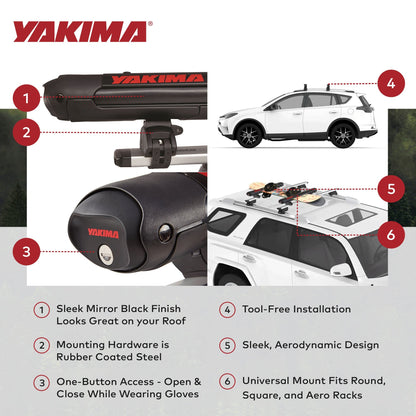 YAKIMA®

1
YAKIMA
2
YAKIMA
3
4
5
6

1 Sleek Mirror Black Finish Looks Great on your Roof

2 Mounting Hardware is Rubber Coated Steel

3 One-Button Access - Open & Close While Wearing Gloves

4 Tool-Free Installation

5 Sleek, Aerodynamic Design

6 Universal Mount Fits Round, Square, and Aero Racks