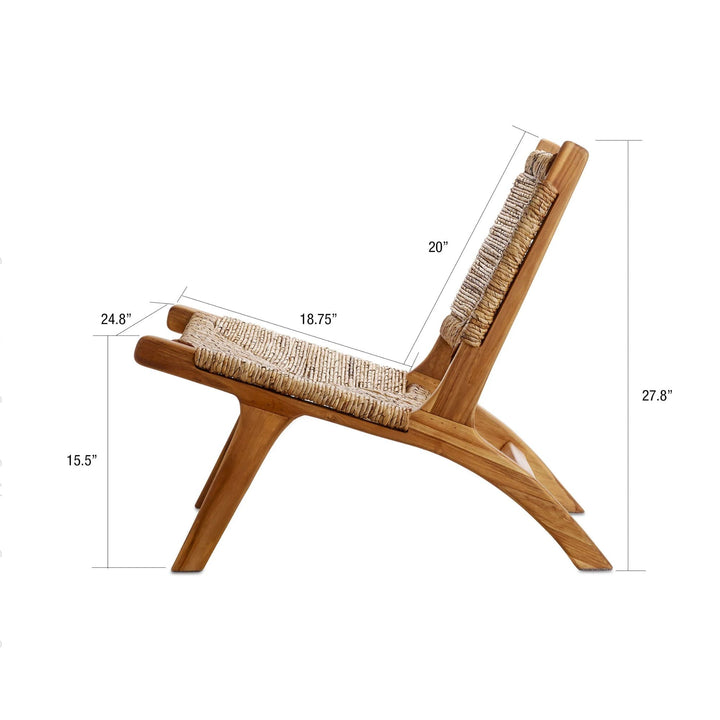 20”
24.8”
18.75”
27.8”
15.5”