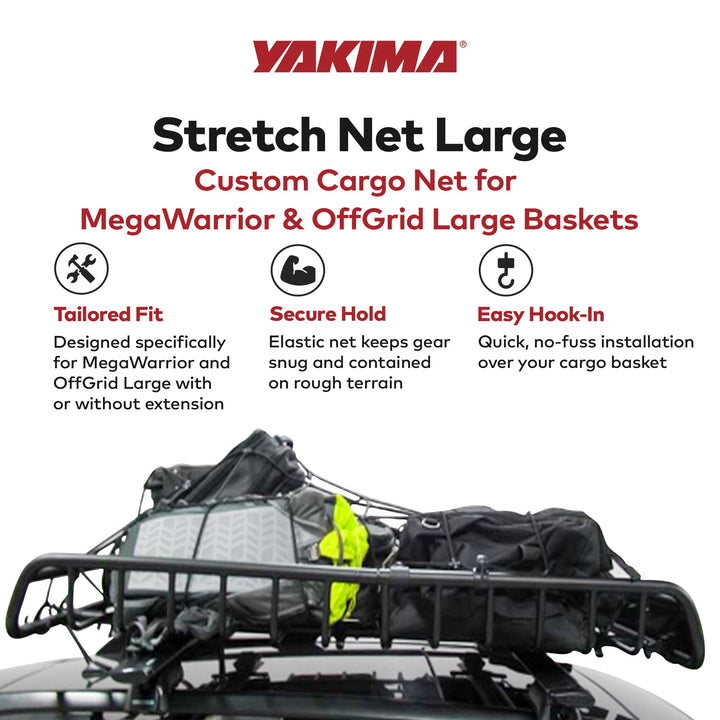 YAKIMA®

Stretch Net Large
Custom Cargo Net for MegaWarrior & OffGrid Large Baskets

Tailored Fit
Designed specifically for MegaWarrior and OffGrid Large with or without extension

Secure Hold
Elastic net keeps gear snug and contained on rough terrain

Easy Hook-In
Quick, no-fuss installation over your cargo basket