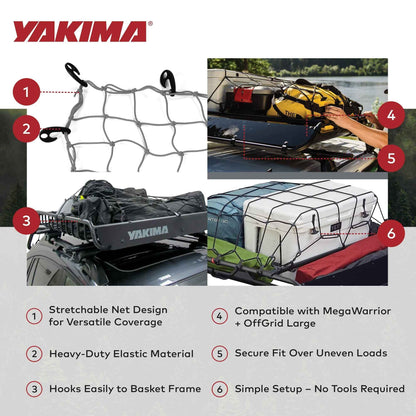 YAKIMA®

1

2

4

5

3

YAKIMA

6

1 Stretchable Net Design for Versatile Coverage

2 Heavy-Duty Elastic Material

3 Hooks Easily to Basket Frame

4 Compatible with MegaWarrior + OffGrid Large

5 Secure Fit Over Uneven Loads

6 Simple Setup – No Tools Required