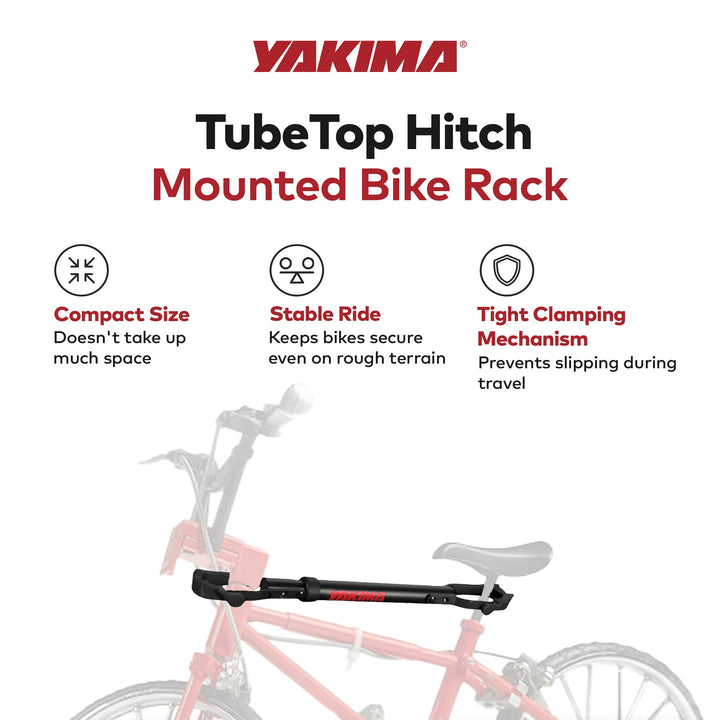 YAKIMA®

TubeTop Hitch
Mounted Bike Rack

Compact Size
Doesn't take up much space

Stable Ride
Keeps bikes secure even on rough terrain

Tight Clamping Mechanism
Prevents slipping during travel

YAKIMA