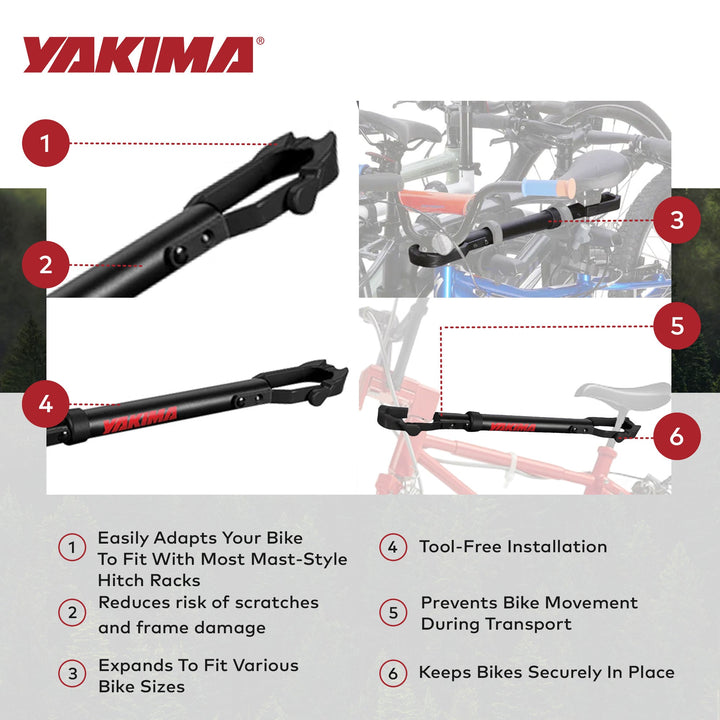 YAKIMA®

1

2

3

4

YAKIMA

5

YAKIMA

6

1 Easily Adapts Your Bike To Fit With Most Mast-Style Hitch Racks

2 Reduces risk of scratches and frame damage

3 Expands To Fit Various Bike Sizes

4 Tool-Free Installation

5 Prevents Bike Movement During Transport

6 Keeps Bikes Securely In Place