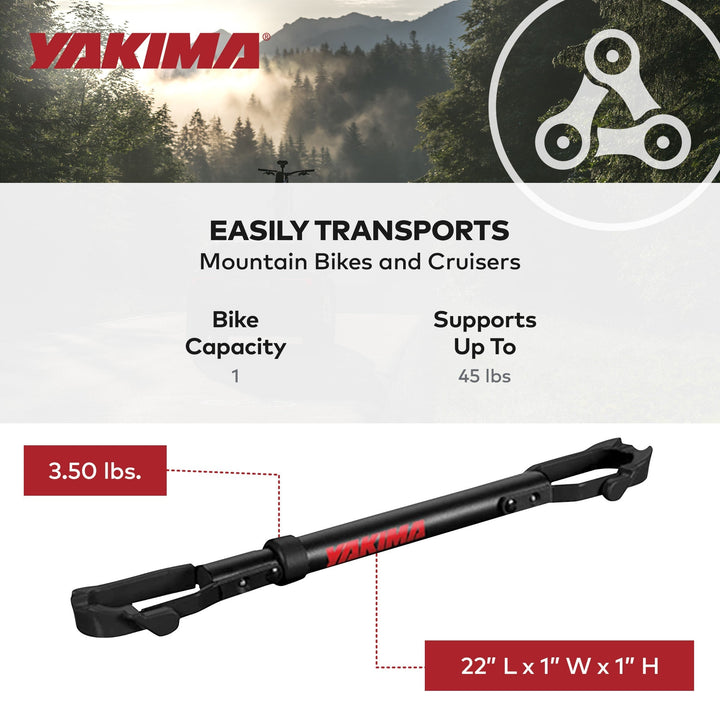 YAKIMA®

EASILY TRANSPORTS
Mountain Bikes and Cruisers

Bike Capacity
1

Supports Up To
45 lbs

3.50 lbs.

YAKIMA

22" L x 1" W x 1" H